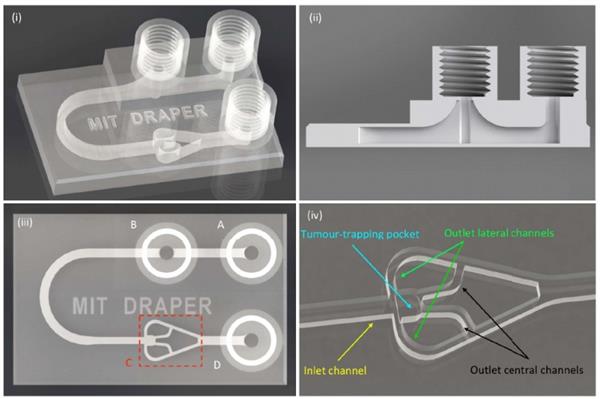 (i)

MIT DRAPER

(ii)

(iii)

B

A

MIT DRAPER

C

D

(iv)

Tumour-trapping pocket

Outlet lateral channels

Inlet channel

Outlet central channels